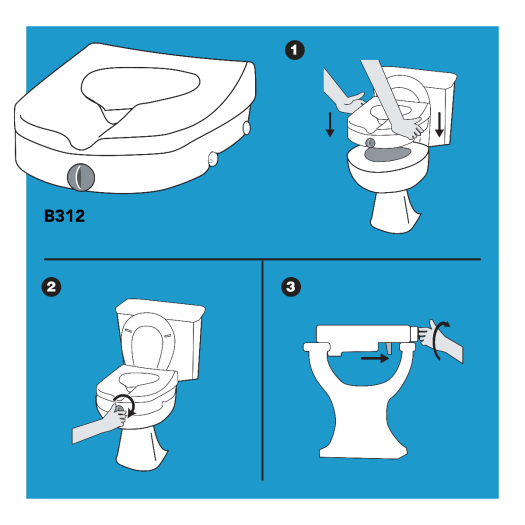 B312

1

2

3